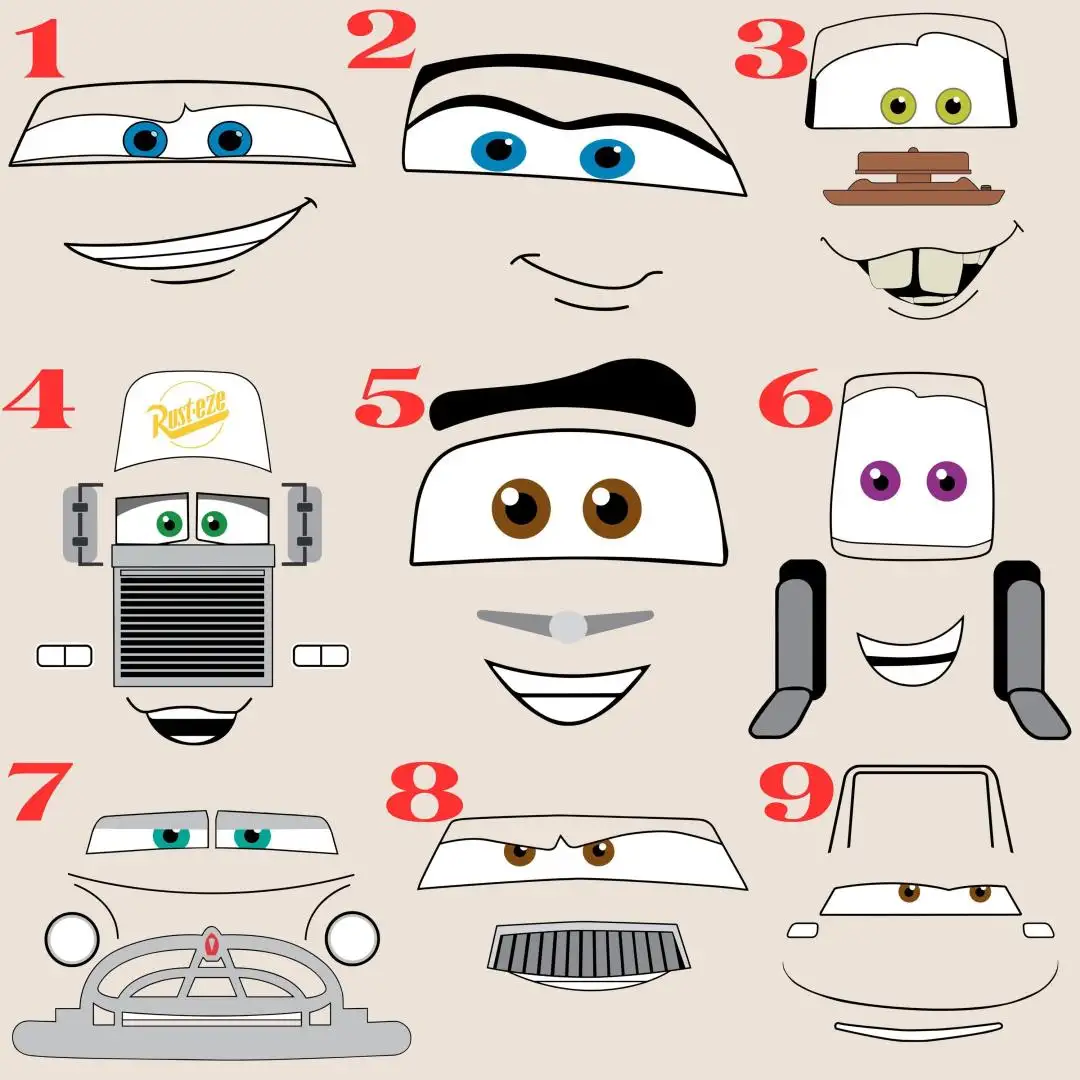 1
2
3
4
Rust-eze
5
6
7
8
9