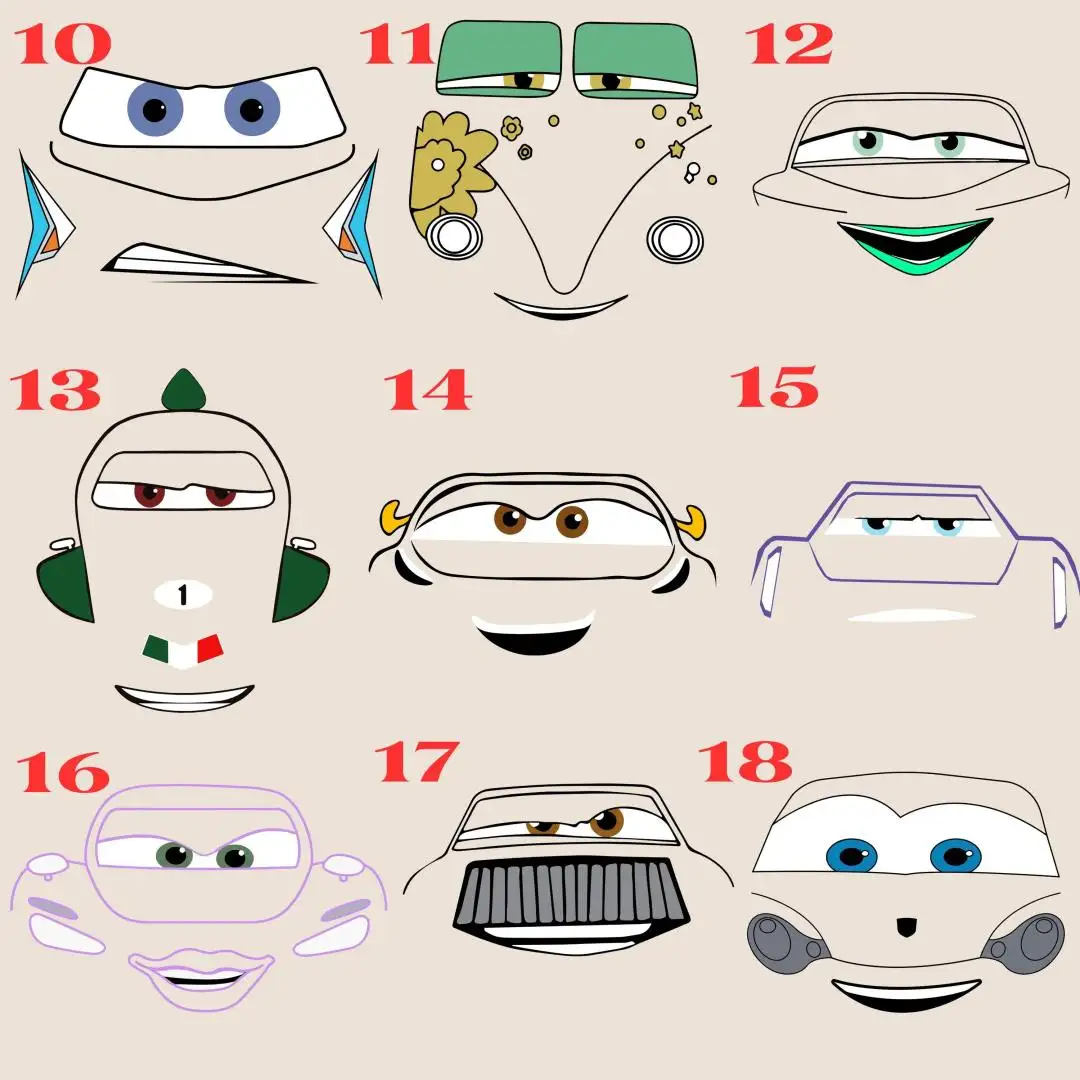 10

11

12

13

1

14

15

16

17

18